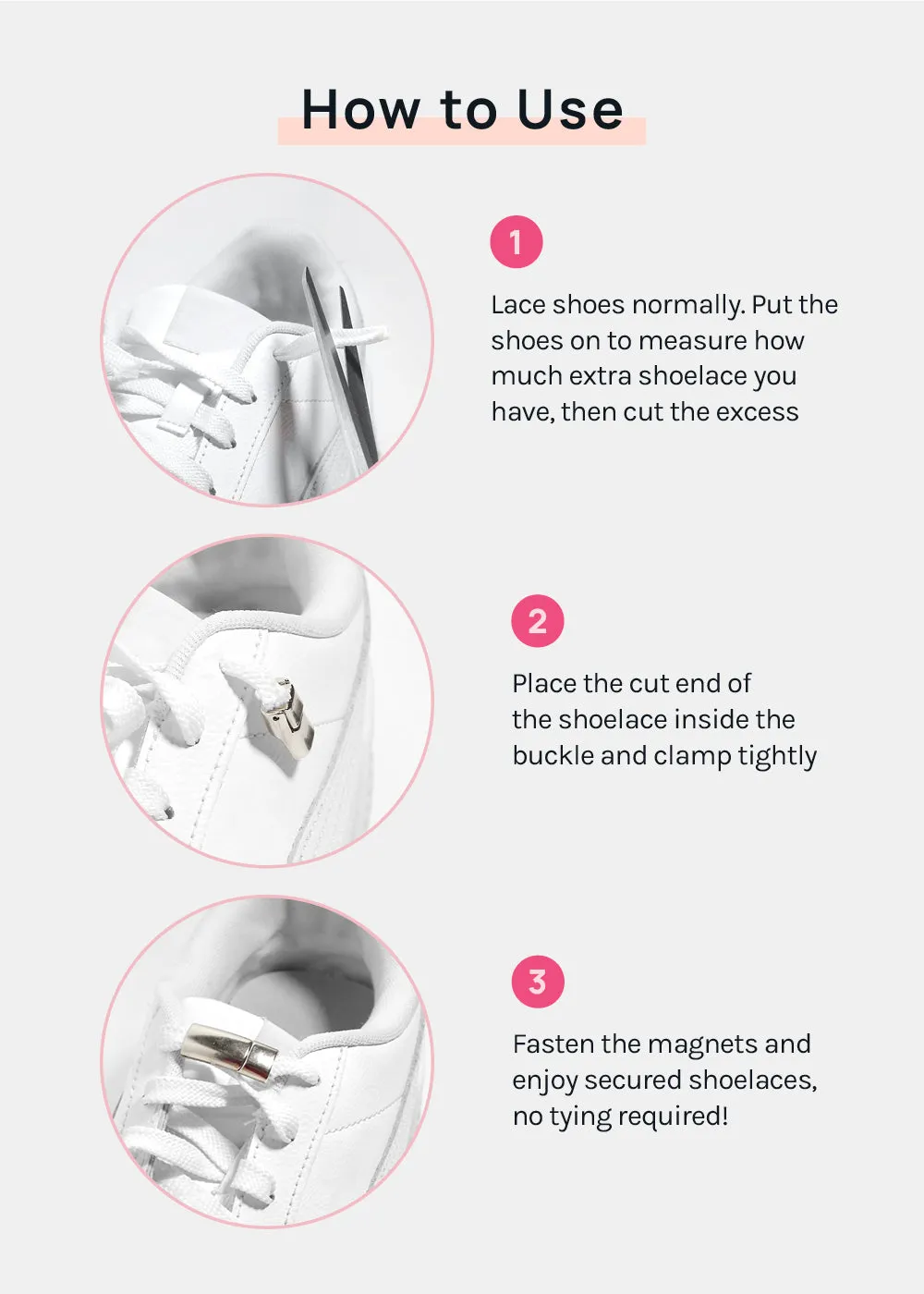 How to Use

1

Lace shoes normally. Put the shoes on to measure how much extra shoelace you have, then cut the excess

2

Place the cut end of the shoelace inside the buckle and clamp tightly

3

Fasten the magnets and enjoy secured shoelaces, no tying required!